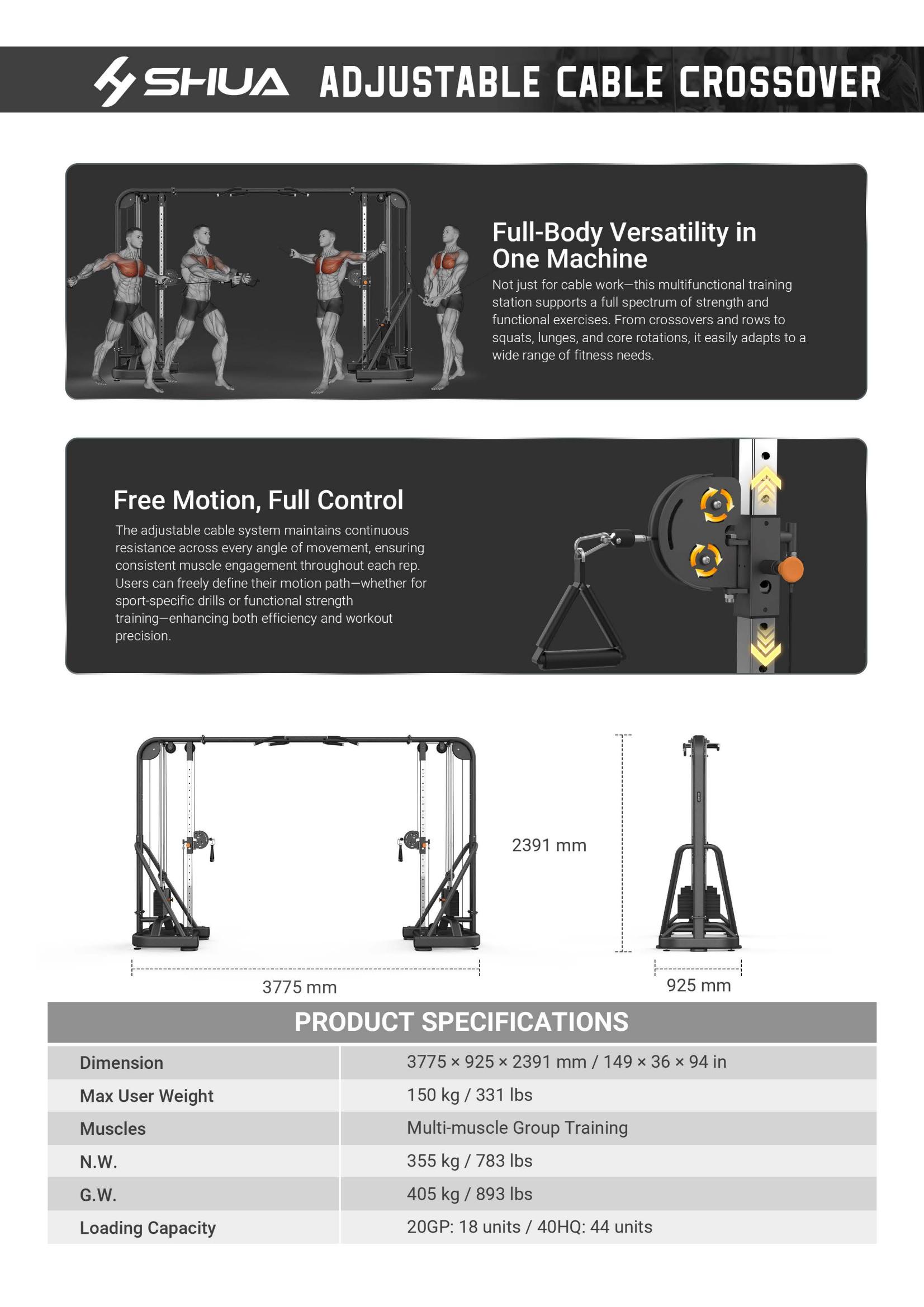 SHUA ADJUSTABLE CABLE CROSSOVER

Full-Body Versatility in One Machine

Not just for cable work—this multifunctional training station supports a full spectrum of strength and functional exercises. From crossovers and rows to squats, lunges, and core rotations, it easily adapts to a wide range of fitness needs.

Free Motion, Full Control

The adjustable cable system maintains continuous resistance across every angle of movement, ensuring consistent muscle engagement throughout each rep. Users can freely define their motion path—whether for sport-specific drills or functional strength training—enhancing both efficiency and workout precision.

2391 mm

3775 mm

925 mm

PRODUCT SPECIFICATIONS

| Dimension | 3775 × 925 × 2391 mm / 149 × 36 × 94 in |
|---|---|
| Max User Weight | 150 kg / 331 lbs |
| Muscles | Multi-muscle Group Training |
| N.W. | 355 kg / 783 lbs |
| G.W. | 405 kg / 893 lbs |
| Loading Capacity | 20GP: 18 units / 40HQ: 44 units |